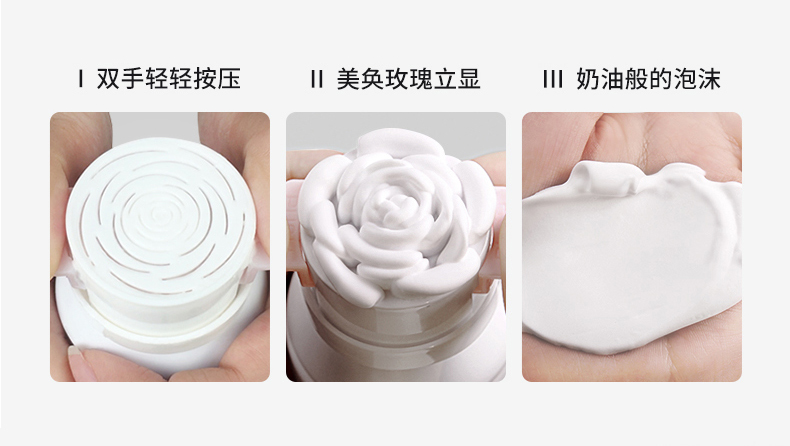 I 双手轻轻按压

II 美奂玫瑰立显

III 奶油般的泡沫