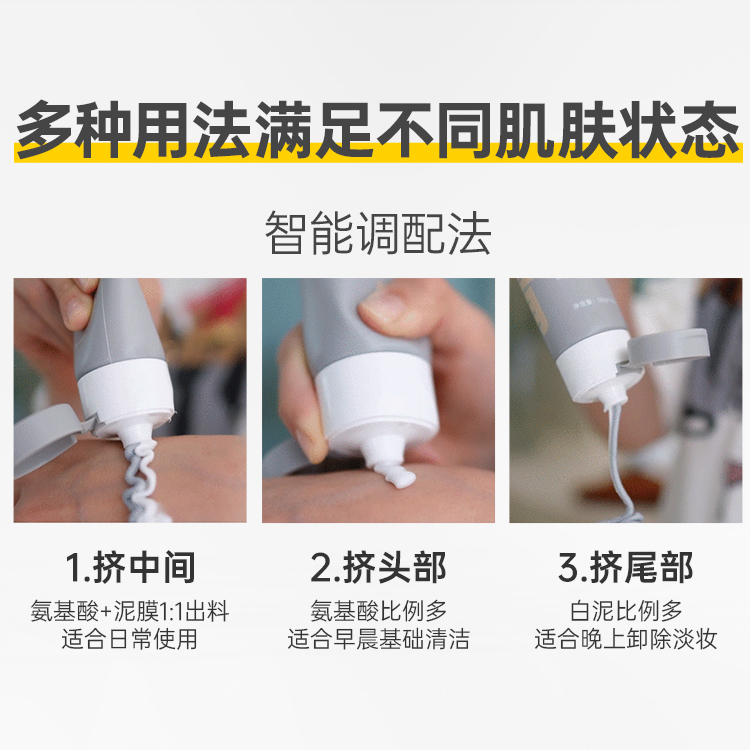 多种用法满足不同肌肤状态

智能调配法

1.挤中间
氨基酸+泥膜1:1出料
适合日常使用

2.挤头部
氨基酸比例多
适合早晨基础清洁

3.挤尾部
白泥比例多
适合晚上卸除淡妆