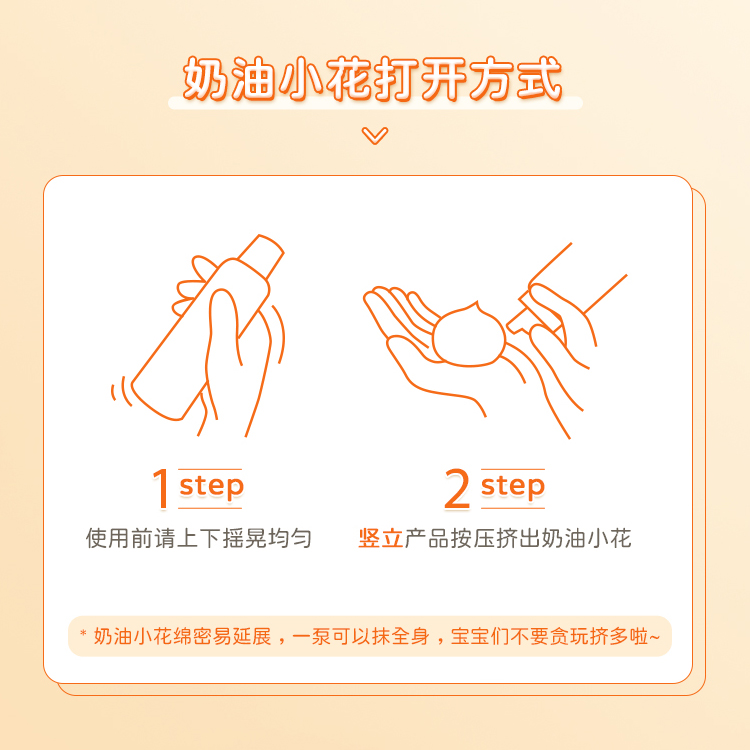 奶油小花打开方式

1 step
使用前请上下摇晃均匀

2 step
竖立产品按压挤出奶油小花

* 奶油小花绵密易延展，一泵可以抹全身，宝宝们不要贪玩挤多啦~