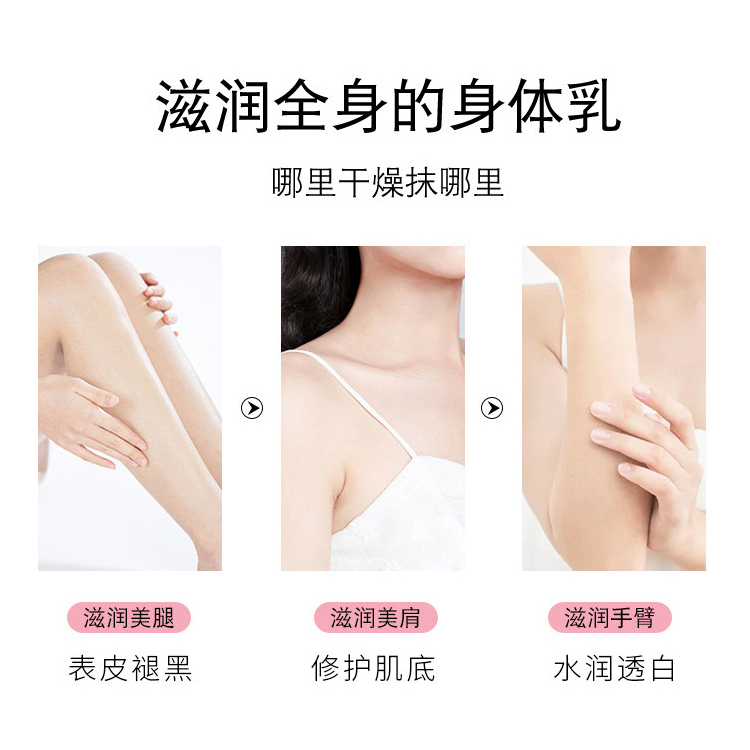 滋润全身的身体乳

哪里干燥抹哪里

滋润美腿
表皮褪黑

滋润美肩
修护肌底

滋润手臂
水润透白