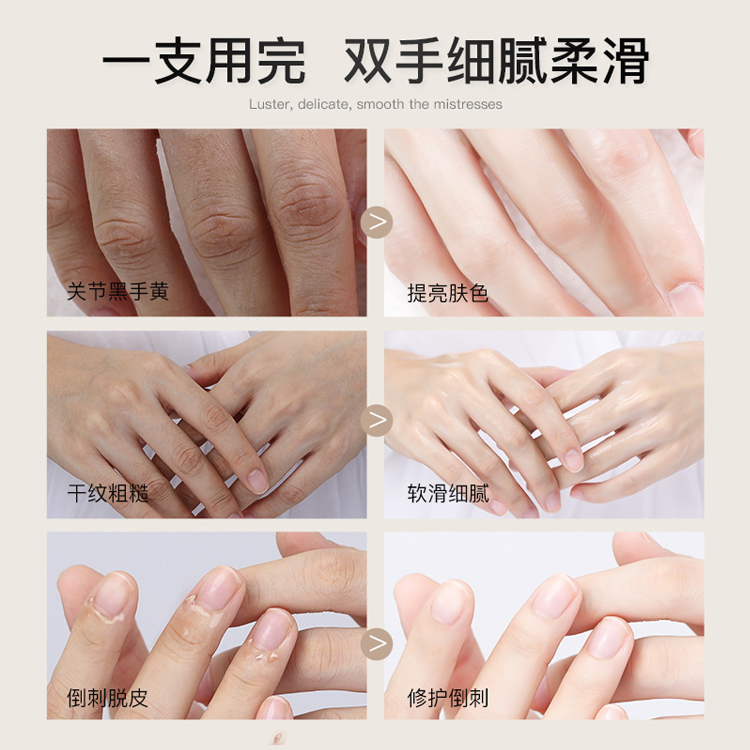 一支用完 双手细腻柔滑

Luster, delicate, smooth the mistresses

关节黑手黄

>

提亮肤色

干纹粗糙

>

软滑细腻

倒刺脱皮

>

修护倒刺