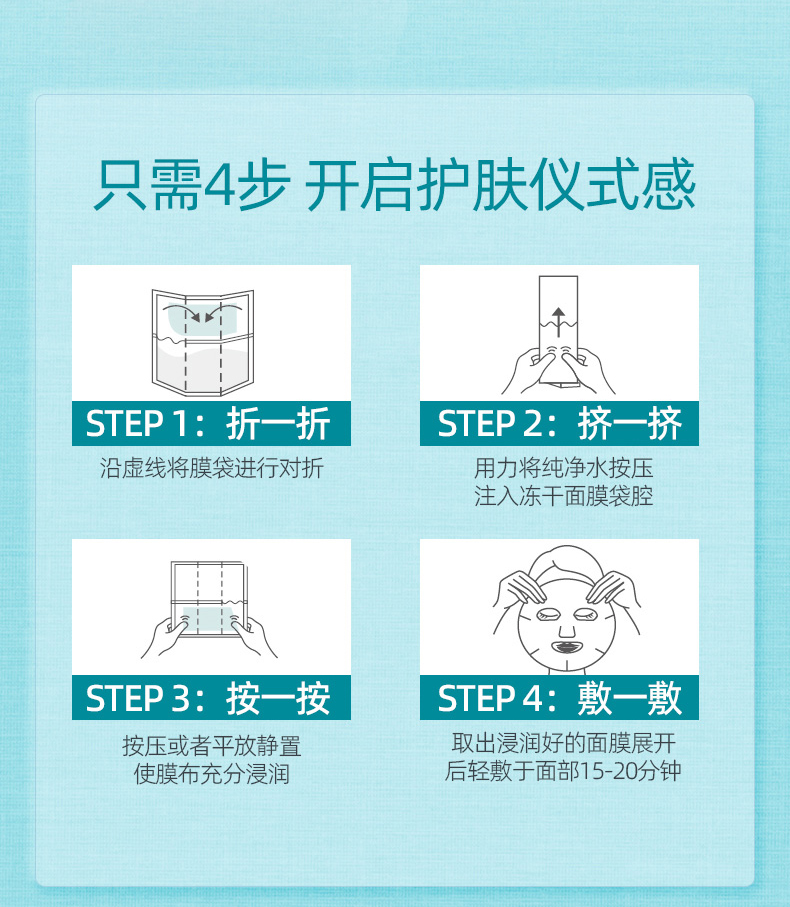 只需4步 开启护肤仪式感

STEP 1：折一折

沿虚线将膜袋进行对折

STEP 2：挤一挤

用力将纯净水按压
注入冻干面膜袋腔

STEP 3：按一按

按压或者平放静置
使膜布充分浸润

STEP 4：敷一敷

取出浸润好的面膜展开
后轻敷于面部15-20分钟