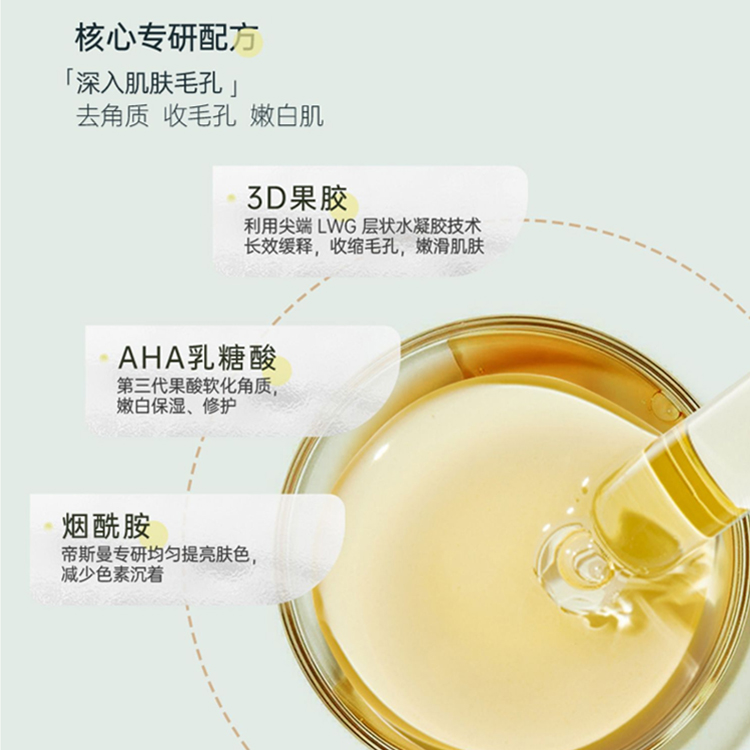 核心专研配方

「深入肌肤毛孔」
去角质 收毛孔 嫩白肌

3D果胶
利用尖端 LWG 层状水凝胶技术
长效缓释，收缩毛孔，嫩滑肌肤

AHA乳糖酸
第三代果酸软化角质，
嫩白保湿、修护

烟酰胺
帝斯曼专研均匀提亮肤色，
减少色素沉着